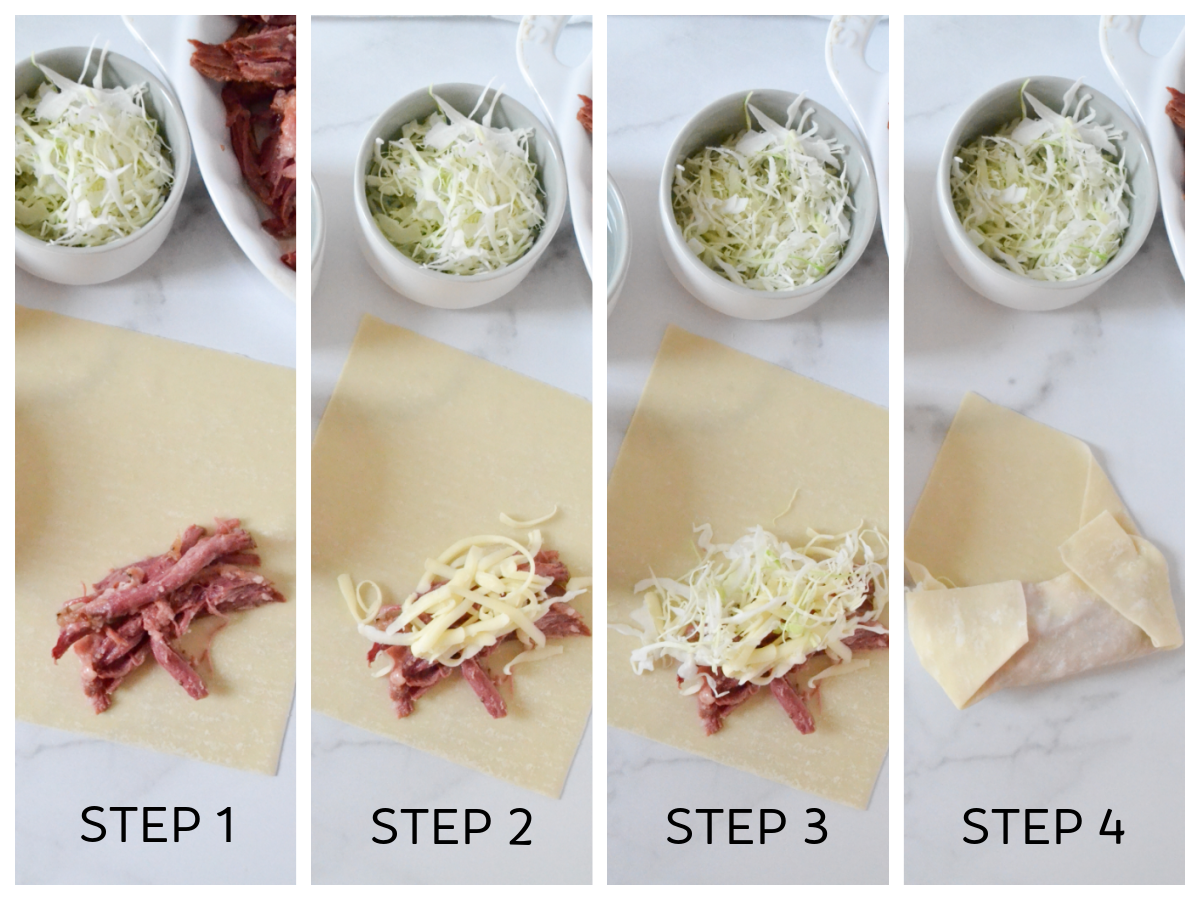 STEP 1

STEP 2

STEP 3

STEP 4